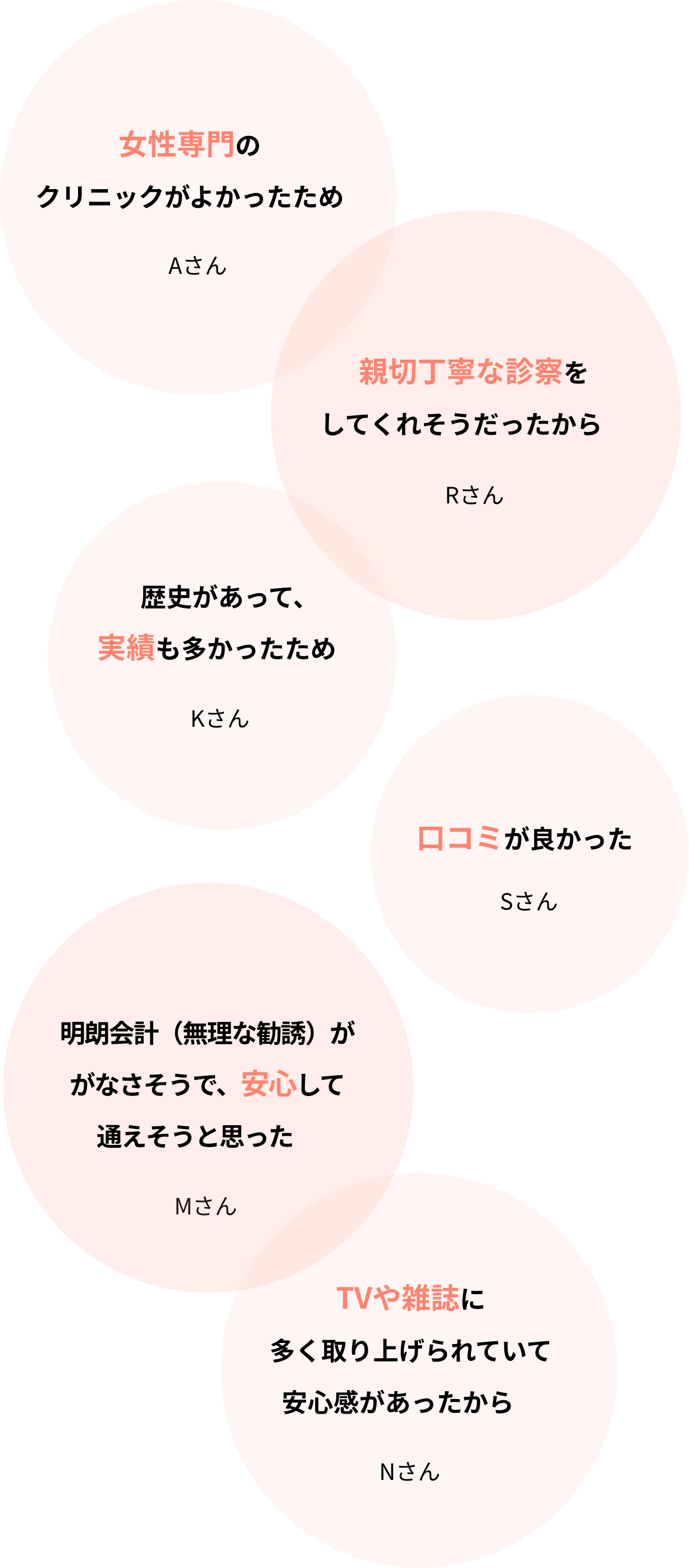 女性専門の
クリニックがよかったため

Aさん

親切丁寧な診察を
してくれそうだったから

Rさん

歴史があって、
実績も多かったため

Kさん

口コミが良かった

Sさん

明朗会計（無理な勧誘）が
がなさそうで、安心して
通えそうと思った

Mさん

TVや雑誌に
多く取り上げられていて
安心感があったから

Nさん